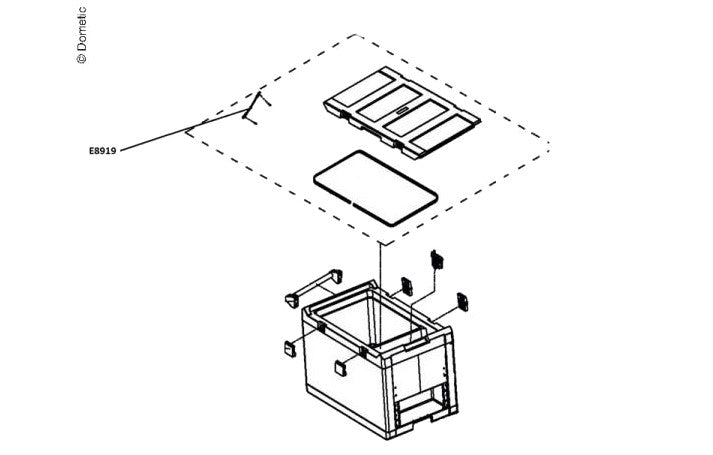 © Dometic

E8919