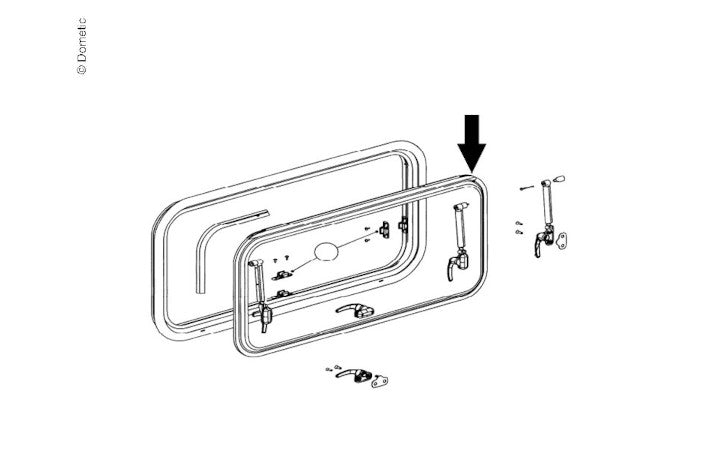 © Dometic