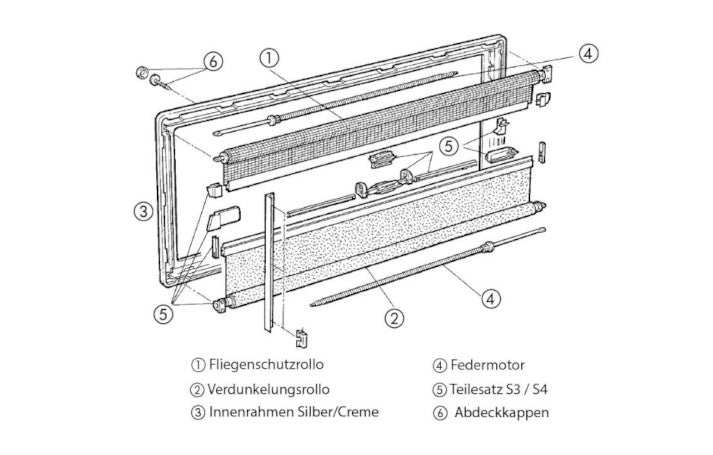 6
1
4
5
3
5
2
4

① Fliegenschutzrollo
② Verdunkelungsrollo
③ Innenrahmen Silber/Creme

④ Federmotor
⑤ Teilesatz S3 / S4
⑥ Abdeckkappen