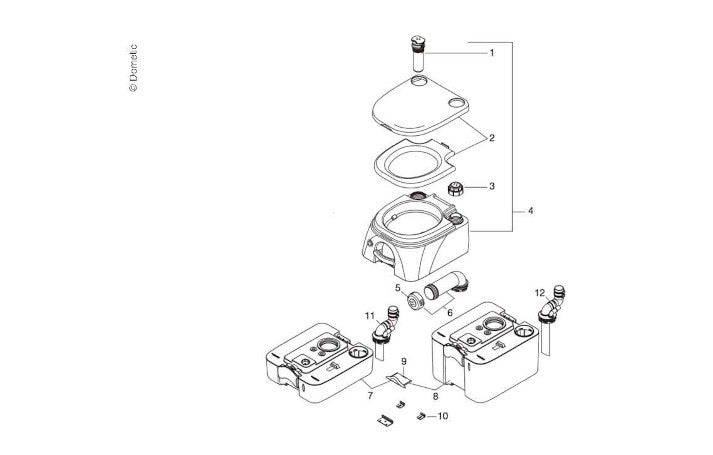 © Dometic

1
2
3
4
5
6
12
11
9
7
8
10