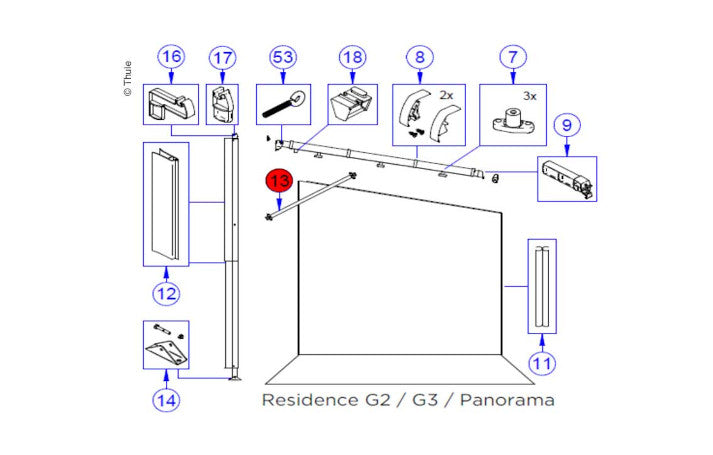 © Thule

16

17

53

18

8

2x

7

3x

9

13

12

11

14

Residence G2 / G3 / Panorama