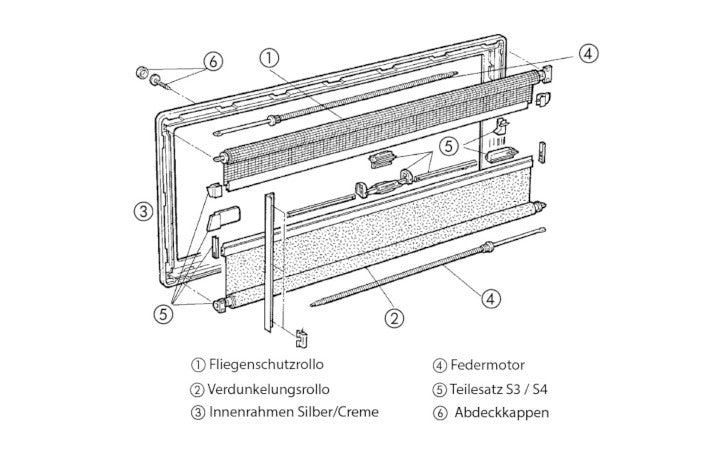 6
1
4
5
3
5
2
4

① Fliegenschutzrollo
② Verdunkelungsrollo
③ Innenrahmen Silber/Creme

④ Federmotor
⑤ Teilesatz S3 / S4
⑥ Abdeckkappen