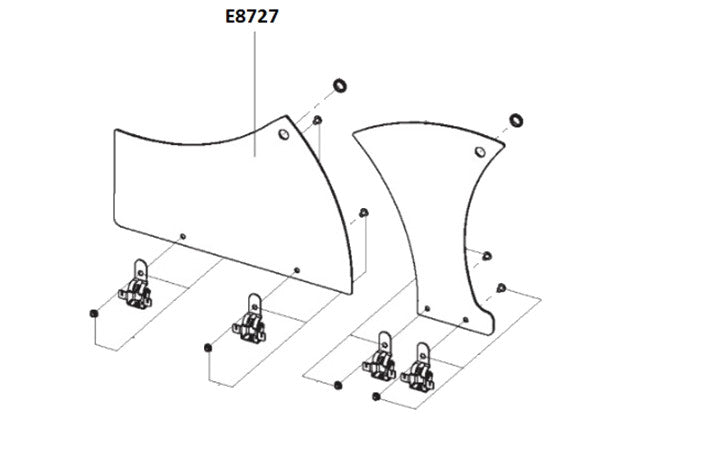 E8727