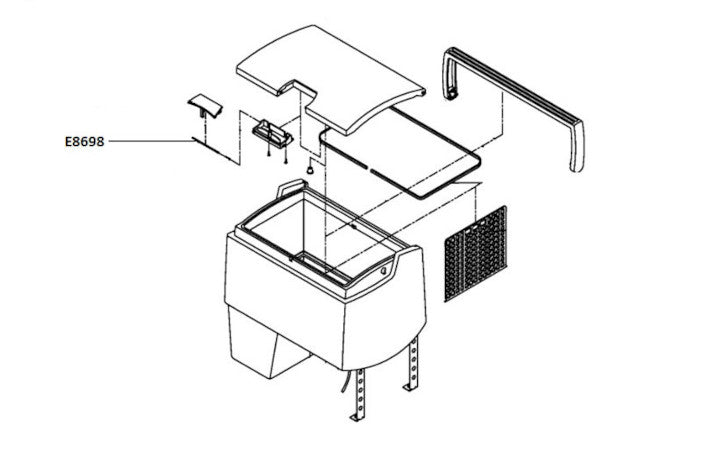 E8698