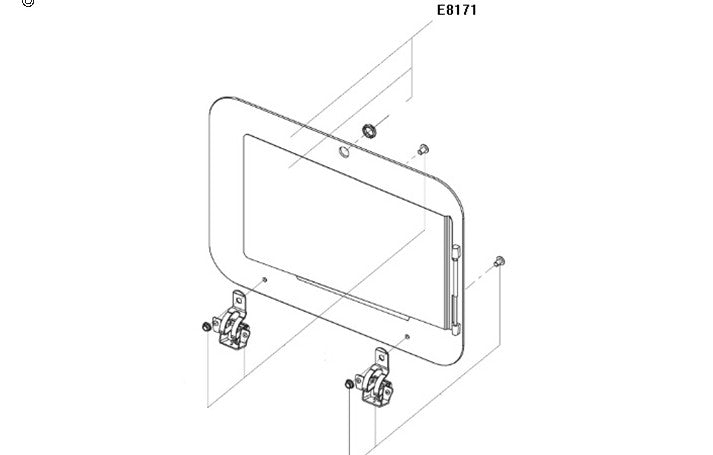 ©

E8171